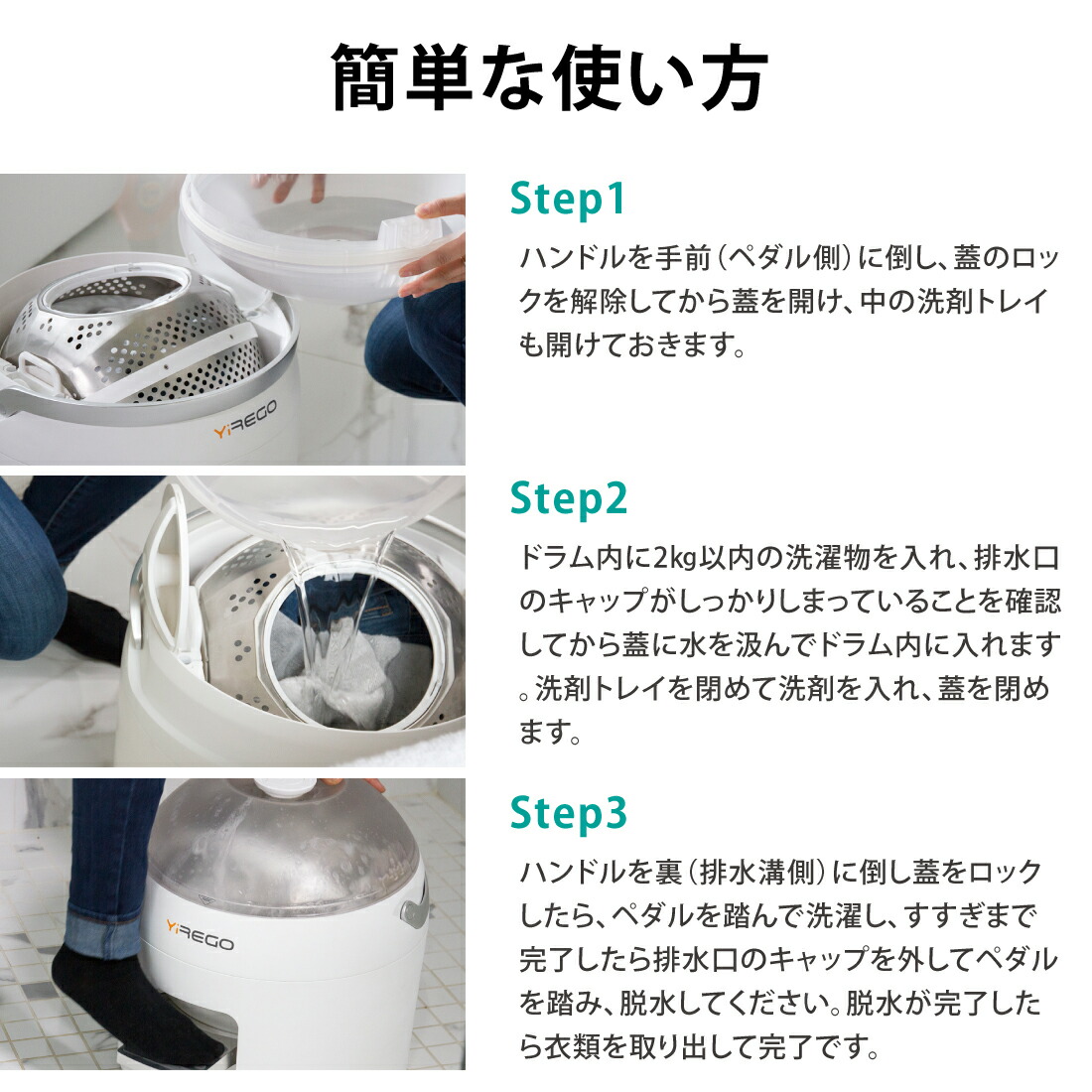 簡単な使い方

YiREGO

Step1

ハンドルを手前（ペダル側）に倒し、蓋のロックを解除してから蓋を開け、中の洗剤トレイも開けておきます。

Step2

ドラム内に2kg以内の洗濯物を入れ、排水口のキャップがしっかりしまっていることを確認してから蓋に水を汲んでドラム内に入れます。洗剤トレイを閉めて洗剤を入れ、蓋を閉めます。

YiREGO

Step3

ハンドルを裏（排水溝側）に倒し蓋をロックしたら、ペダルを踏んで洗濯し、すすぎまで完了したら排水口のキャップを外してペダルを踏み、脱水してください。脱水が完了したら衣類を取り出して完了です。